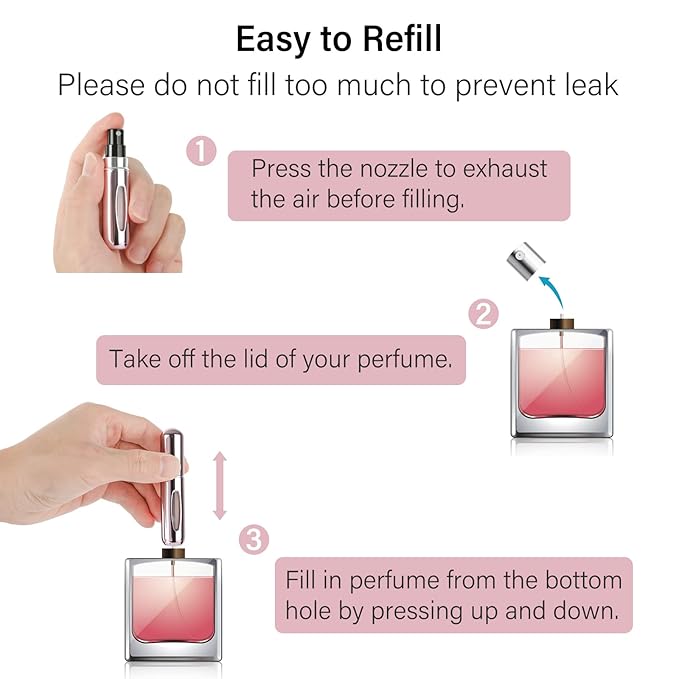 Easy to Refill

Please do not fill too much to prevent leak

1

Press the nozzle to exhaust the air before filling.

2

Take off the lid of your perfume.

3

Fill in perfume from the bottom hole by pressing up and down.