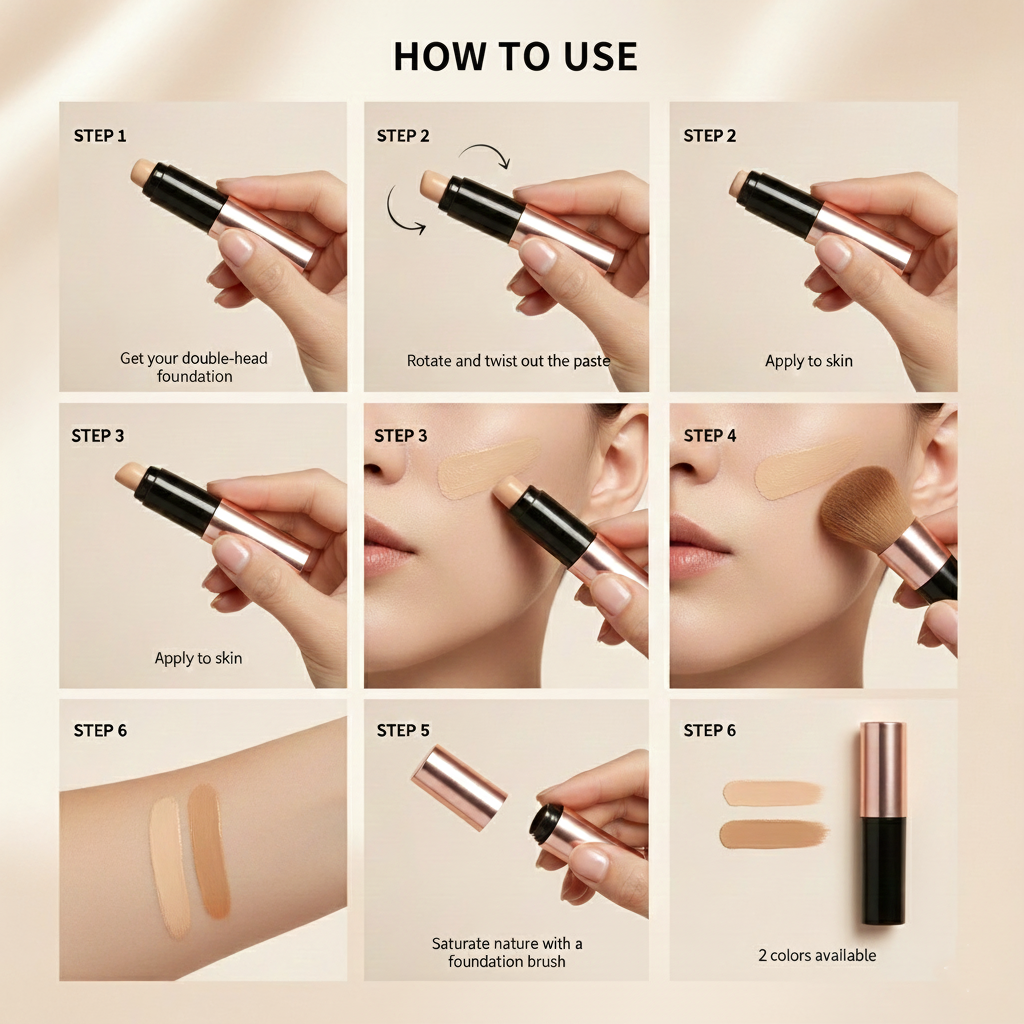 HOW TO USE

STEP 1

Get your double-head foundation

STEP 2

Rotate and twist out the paste

STEP 2

Apply to skin

STEP 3

Apply to skin

STEP 3

STEP 4

STEP 6

STEP 5

Saturate nature with a foundation brush

STEP 6

2 colors available